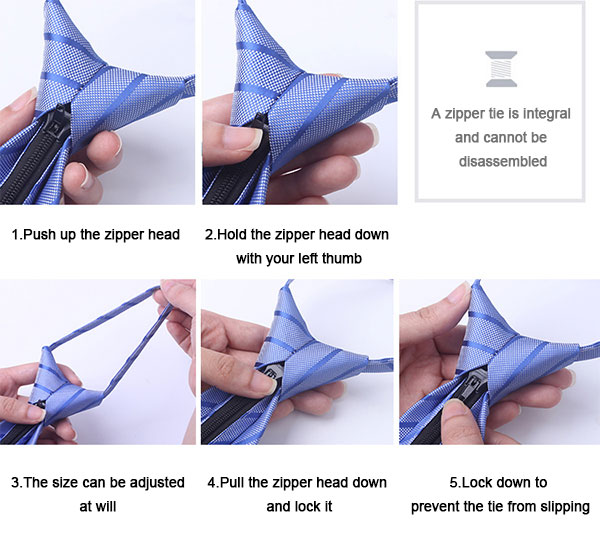 A zipper tie is integral and cannot be disassembled

1.Push up the zipper head

2.Hold the zipper head down with your left thumb

3.The size can be adjusted at will

4.Pull the zipper head down and lock it

5.Lock down to prevent the tie from slipping